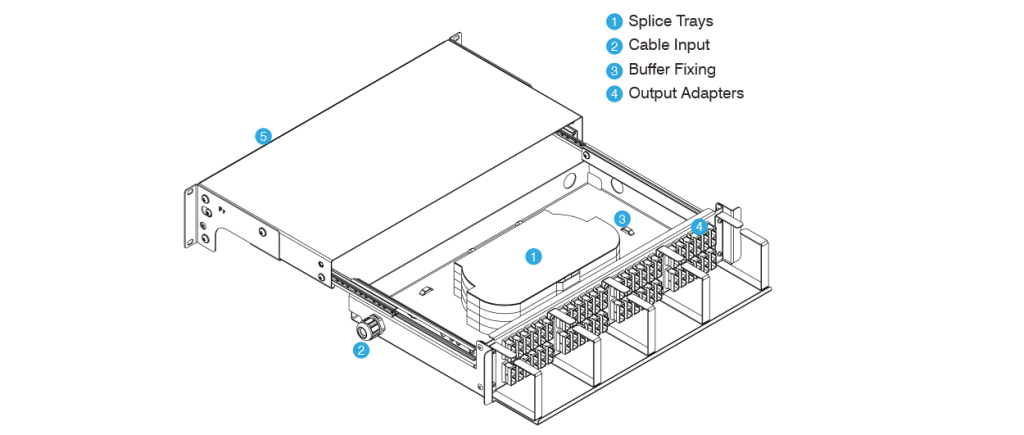 1 Splice Trays
2 Cable Input
3 Buffer Fixing
4 Output Adapters

5

3
4
1
2